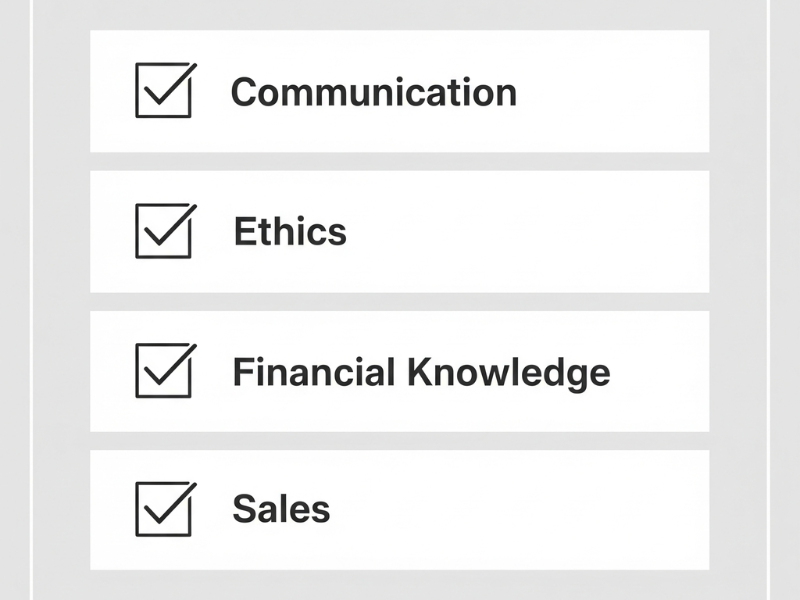 Communication

Ethics

Financial Knowledge

Sales